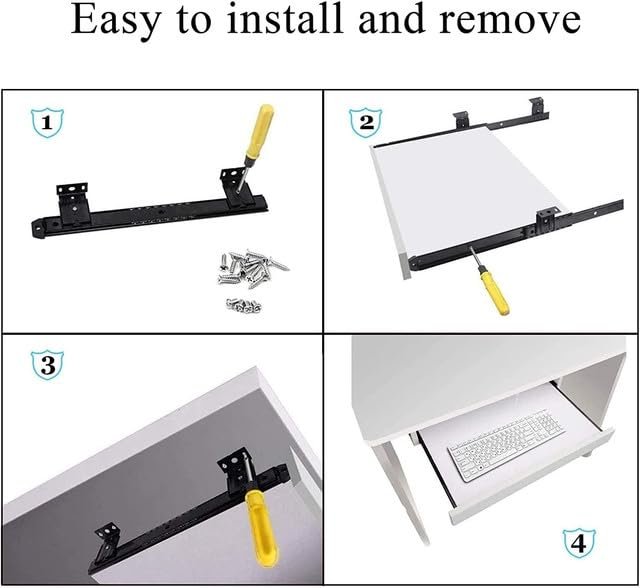 Easy to install and remove

1

2

3

4